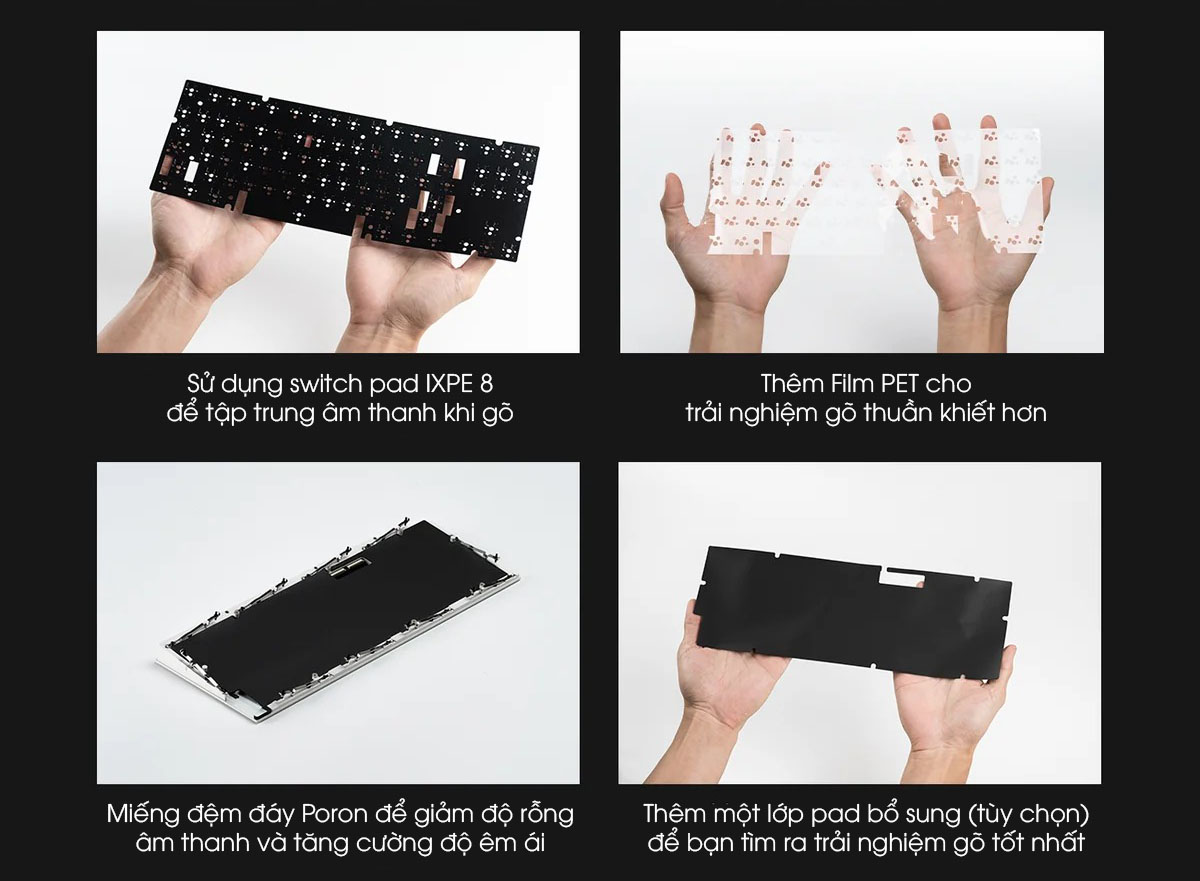 Sử dụng switch pad IXPE 8 để tập trung âm thanh khi gõ

Thêm Film PET cho trải nghiệm gõ thuần khiết hơn

Miếng đệm đáy Poron để giảm độ rỗng âm thanh và tăng cường độ êm ái

Thêm một lớp pad bổ sung (tùy chọn) để bạn tìm ra trải nghiệm gõ tốt nhất